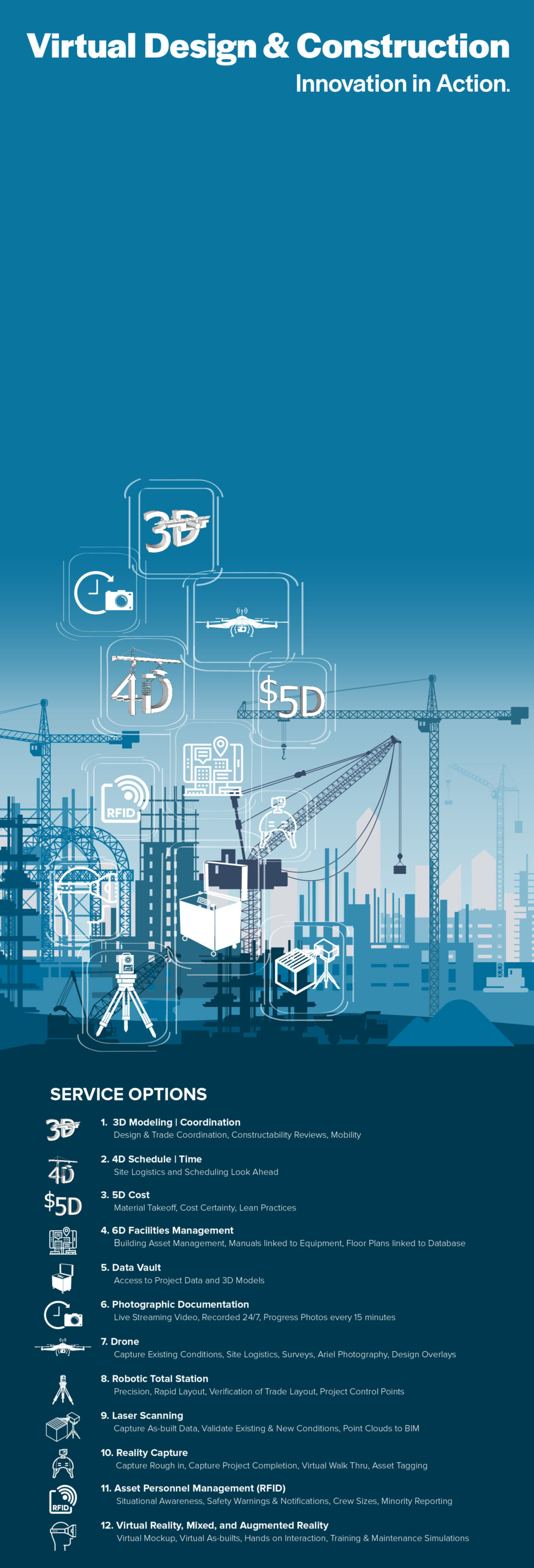 Virtual Design & Construction

Innovation in Action.

3D

4D

$5D

RFID

SERVICE OPTIONS

3D 1. 3D Modeling | Coordination
Design & Trade Coordination, Constructability Reviews, Mobility

4D 2. 4D Schedule | Time
Site Logistics and Scheduling Look Ahead

$5D 3. 5D Cost
Material Takeoff, Cost Certainty, Lean Practices

4. 6D Facilities Management
Building Asset Management, Manuals linked to Equipment, Floor Plans linked to Database

5. Data Vault
Access to Project Data and 3D Models

6. Photographic Documentation
Live Streaming Video, Recorded 24/7, Progress Photos every 15 minutes

7. Drone
Capture Existing Conditions, Site Logistics, Surveys, Ariel Photography, Design Overlays

8. Robotic Total Station
Precision, Rapid Layout, Verification of Trade Layout, Project Control Points

9. Laser Scanning
Capture As-built Data, Validate Existing & New Conditions, Point Clouds to BIM

10. Reality Capture
Capture Rough in, Capture Project Completion, Virtual Walk Thru, Asset Tagging

RFID 11. Asset Personnel Management (RFID)
Situational Awareness, Safety Warnings & Notifications, Crew Sizes, Minority Reporting

12. Virtual Reality, Mixed, and Augmented Reality
Virtual Mockup, Virtual As-builts, Hands on Interaction, Training & Maintenance Simulations